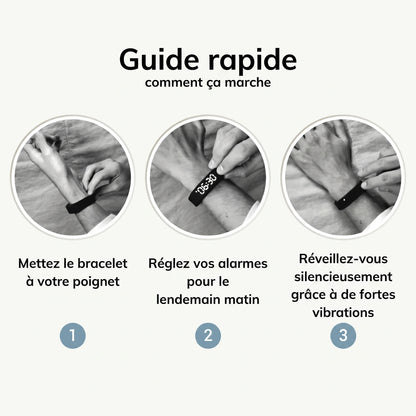 Guide rapide
comment ça marche

06:30

Mettez le bracelet à votre poignet

1

Réglez vos alarmes pour le lendemain matin

2

Réveillez-vous silencieusement grâce à de fortes vibrations

3